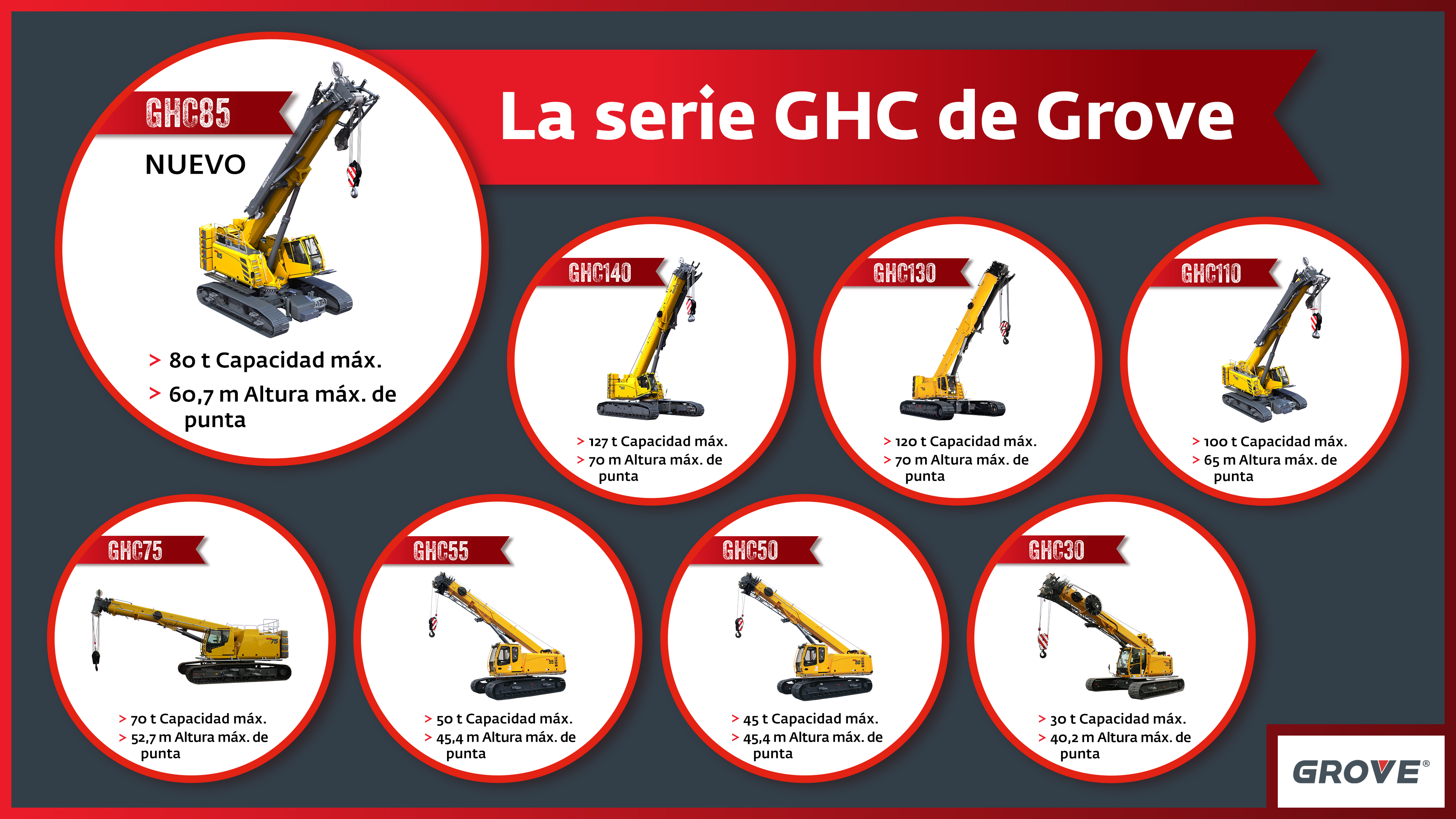 La serie GHC de Grove

GHC85
NUEVO
> 80 t Capacidad máx.
> 60,7 m Altura máx. de punta

GHC140
> 127 t Capacidad máx.
> 70 m Altura máx. de punta

GHC130
> 120 t Capacidad máx.
> 70 m Altura máx. de punta

GHC110
> 100 t Capacidad máx.
> 65 m Altura máx. de punta

GHC75
> 70 t Capacidad máx.
> 52,7 m Altura máx. de punta

GHC55
> 50 t Capacidad máx.
> 45,4 m Altura máx. de punta

GHC50
> 45 t Capacidad máx.
> 45,4 m Altura máx. de punta

GHC30
> 30 t Capacidad máx.
> 40,2 m Altura máx. de punta

GROVE®