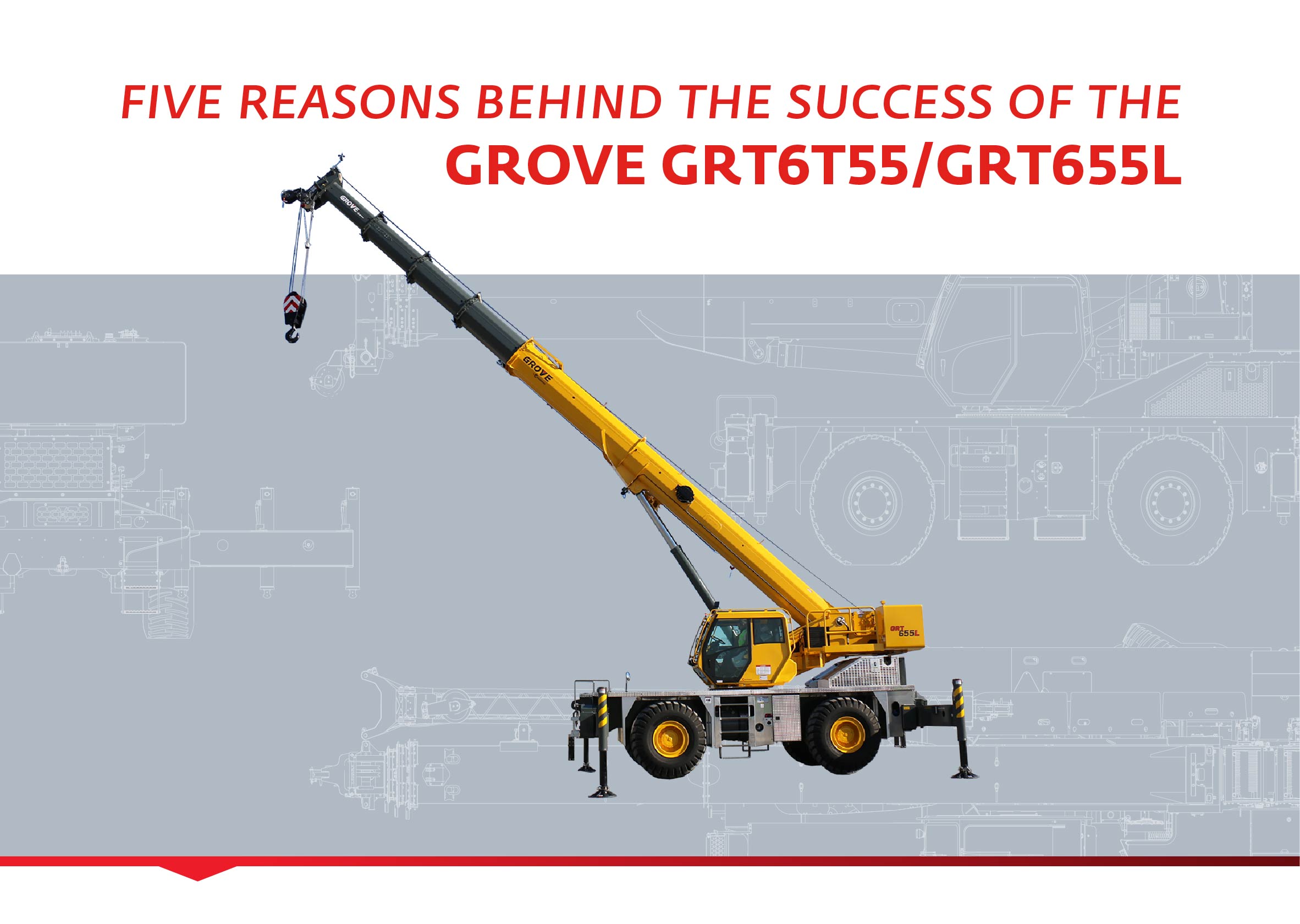 FIVE REASONS BEHIND THE SUCCESS OF THE
GROVE GRT6T55/GRT655L

GROVE

GROVE

GRT 655L